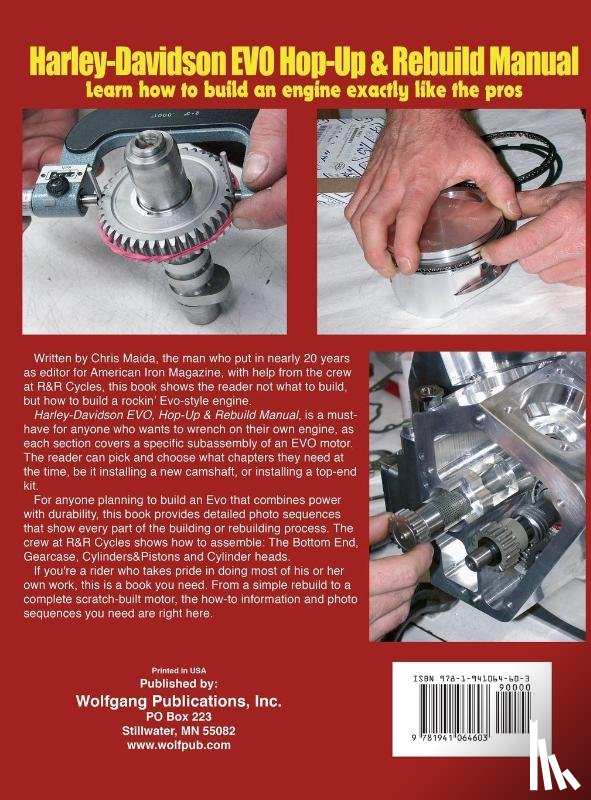 Harley-Davidson EVO Hop-Up & Rebuild Manual
Learn how to build an engine exactly like the pros

Written by Chris Maida, the man who put in nearly 20 years as editor for American Iron Magazine, with help from the crew at R&R Cycles, this book shows the reader not what to build, but how to build a rockin' Evo-style engine.

Harley-Davidson EVO, Hop-Up & Rebuild Manual, is a must-have for anyone who wants to wrench on their own engine, as each section covers a specific subassembly of an EVO motor. The reader can pick and choose what chapters they need at the time, be it installing a new camshaft, or installing a top-end kit.

For anyone planning to build an Evo that combines power with durability, this book provides detailed photo sequences that show every part of the building or rebuilding process. The crew at R&R Cycles shows how to assemble: The Bottom End, Gearcase, Cylinders&Pistons and Cylinder heads.

If you're a rider who takes pride in doing most of his or her own work, this is a book you need. From a simple rebuild to a complete scratch-built motor, the how-to information and photo sequences you need are right here.

Printed in USA
Published by:
Wolfgang Publications, Inc.
PO Box 223
Stillwater, MN 55082
www.wolfpub.com

ISBN 978-1-941064-60-3
90000
9 781941 064603