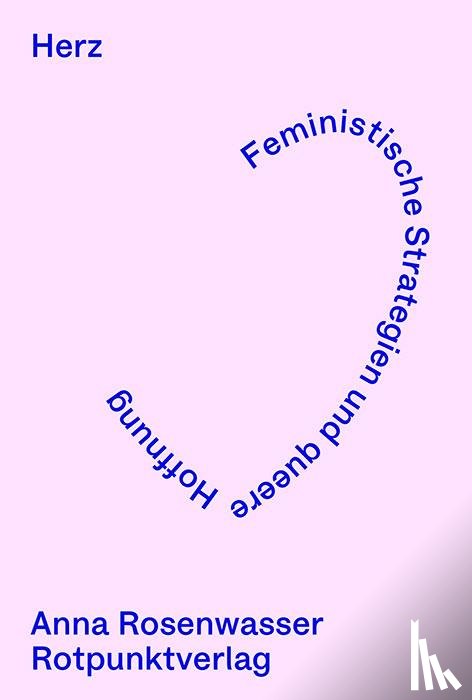 Herz

Feministische Strategien und queere Hoffnung

Anna Rosenwasser
Rotpunktverlag